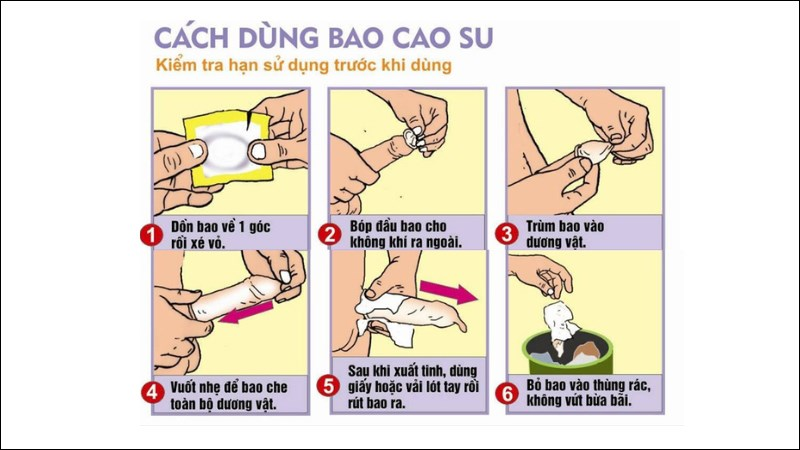 CÁCH DÙNG BAO CAO SU
Kiểm tra hạn sử dụng trước khi dùng

1 Dồn bao về 1 góc rồi xé vỏ.

2 Bóp đầu bao cho không khí ra ngoài.

3 Trùm bao vào dương vật.

4 Vuốt nhẹ để bao che toàn bộ dương vật.

5 Sau khi xuất tinh, dùng giấy hoặc vải lót tay rồi rút bao ra.

6 Bỏ bao vào thùng rác, không vứt bừa bãi.